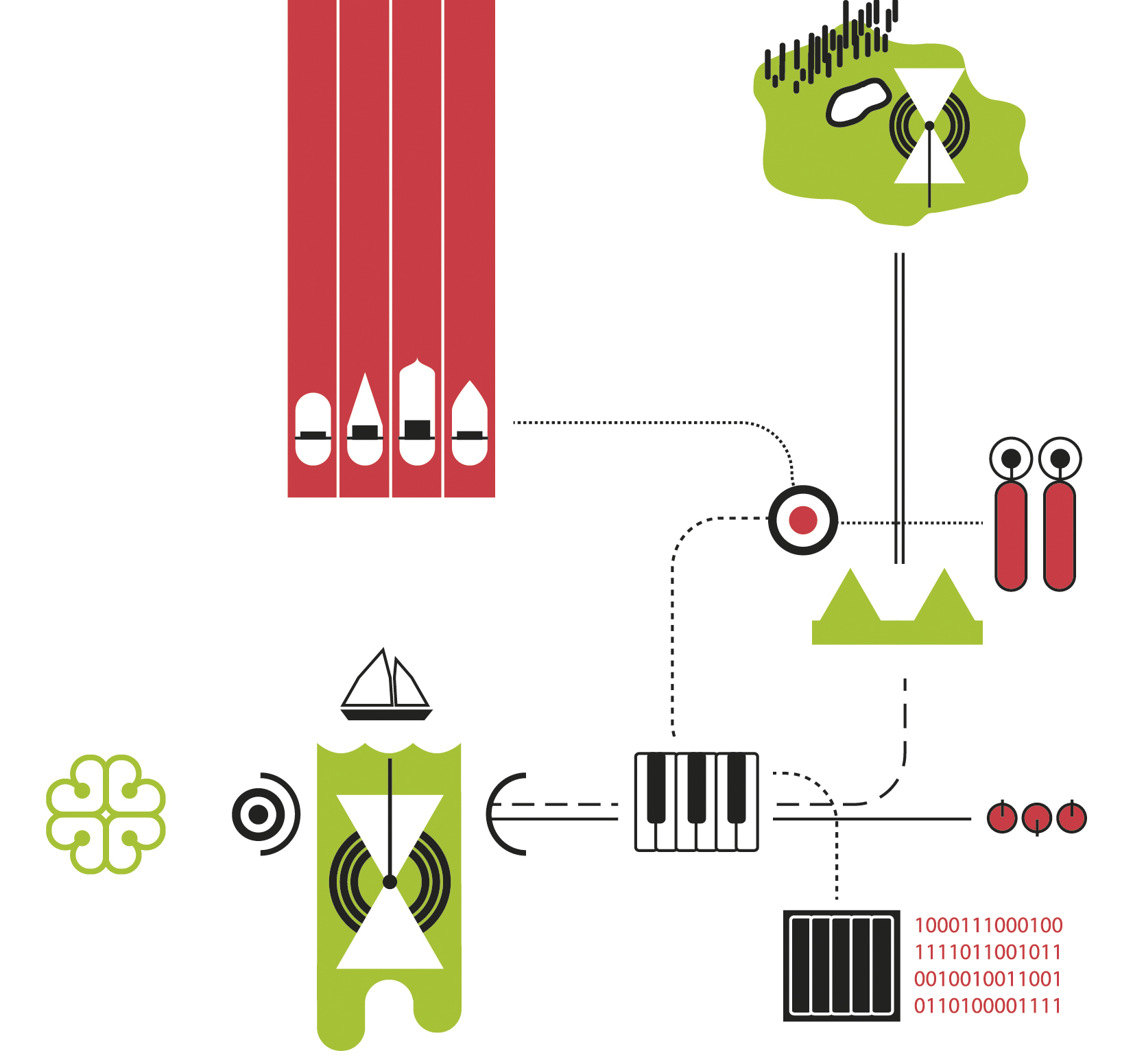 1000111000100
1111011001011
0010010011001
0110100001111